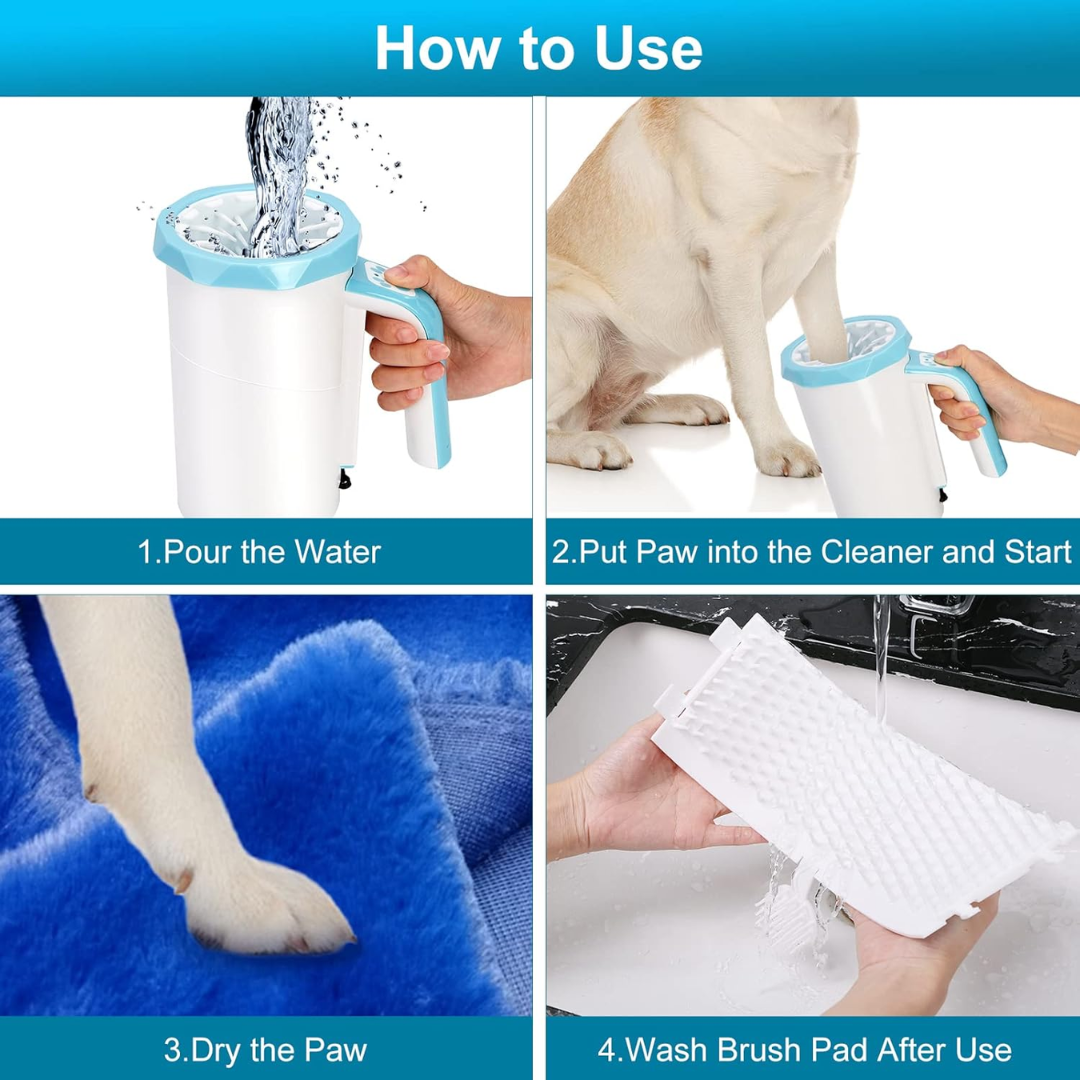 How to Use

1.Pour the Water

2.Put Paw into the Cleaner and Start

3.Dry the Paw

4.Wash Brush Pad After Use